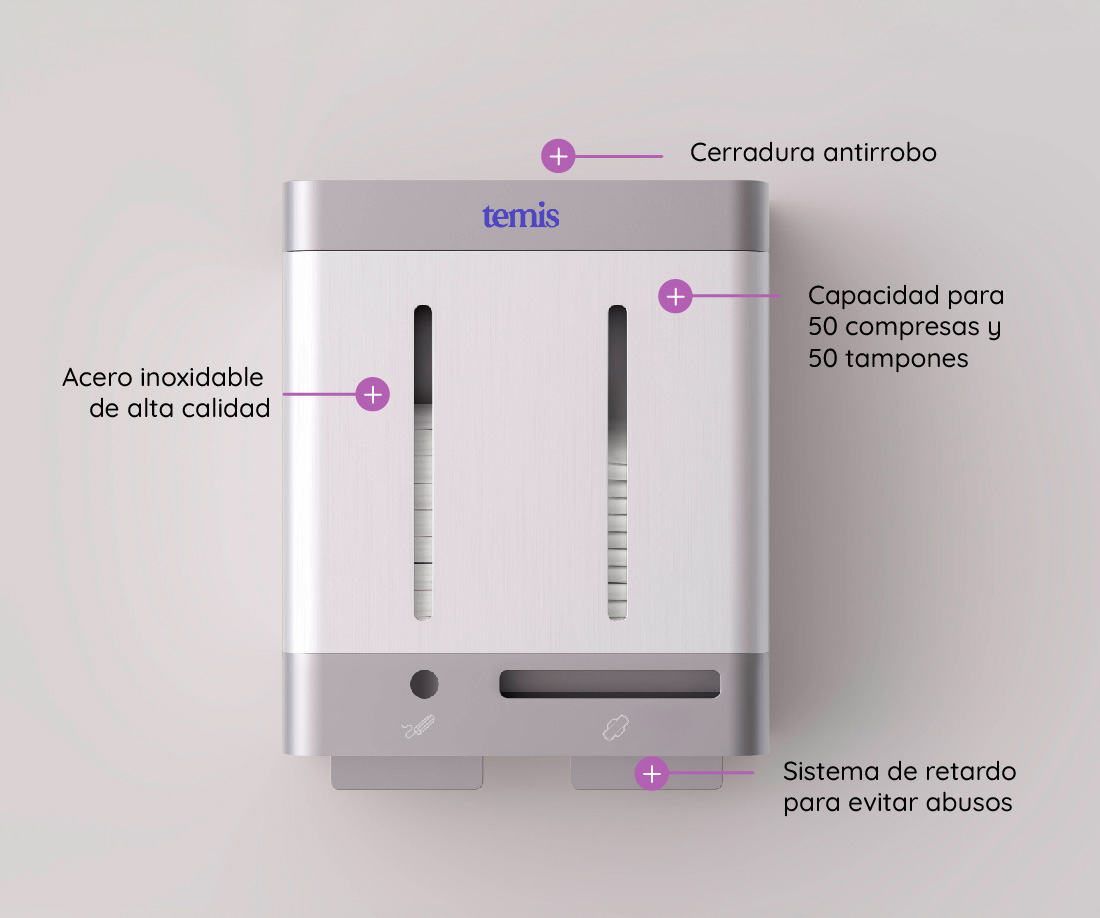 Cerradura antirrobo

temis

Capacidad para 50 compresas y 50 tampones

Acero inoxidable de alta calidad

Sistema de retardo para evitar abusos